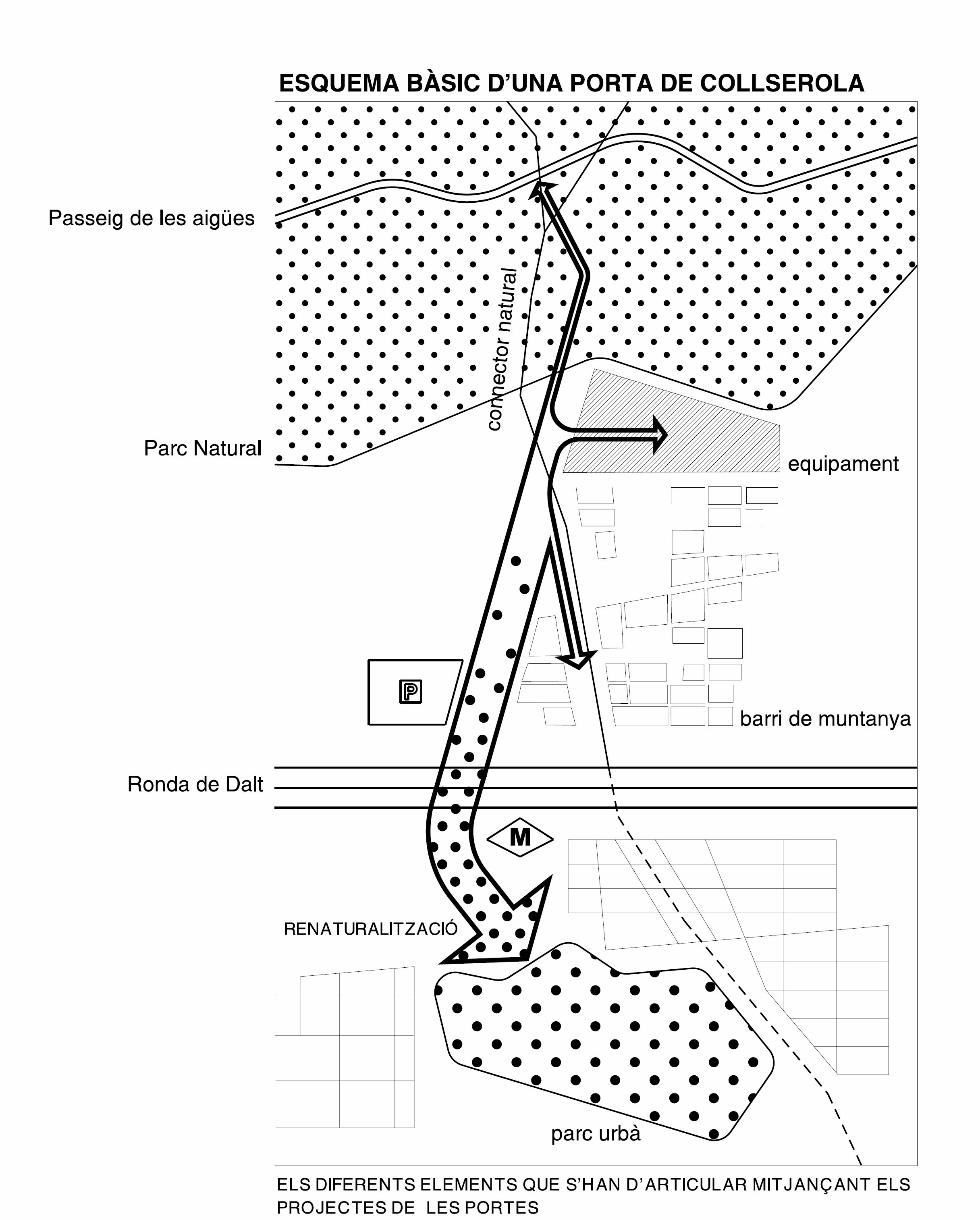 ESQUEMA BÀSIC D'UNA PORTA DE COLLSEROLA

Passeig de les aigües

connector natural

Parc Natural

equipament

P

barri de muntanya

Ronda de Dalt

M

RENATURALITZACIÓ

parc urbà

ELS DIFERENTS ELEMENTS QUE S'HAN D'ARTICULAR MITJANÇANT ELS PROJECTES DE LES PORTES